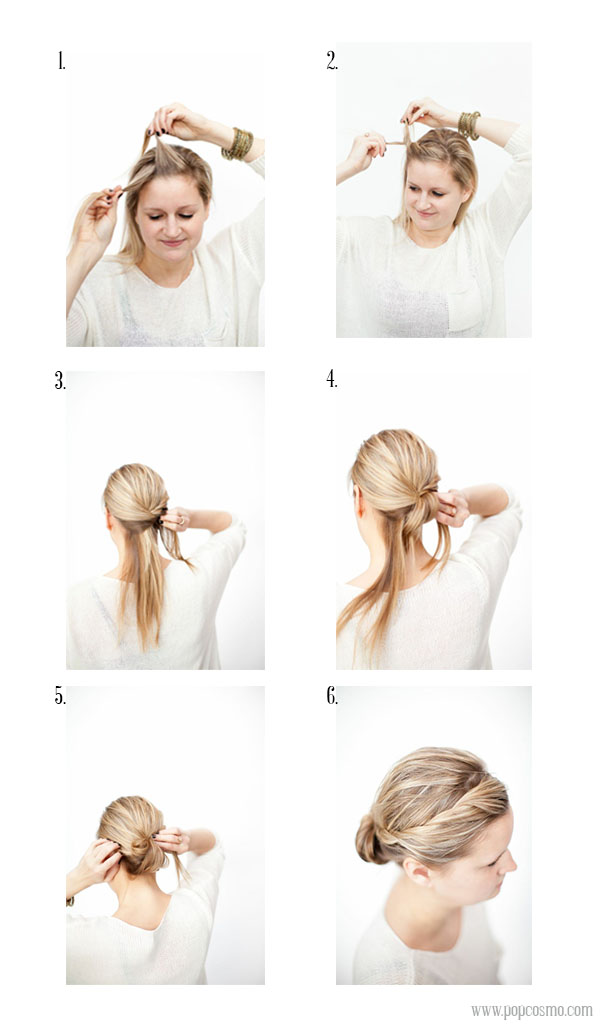 1.

2.

3.

4.

5.

6.

www.popcosmo.com